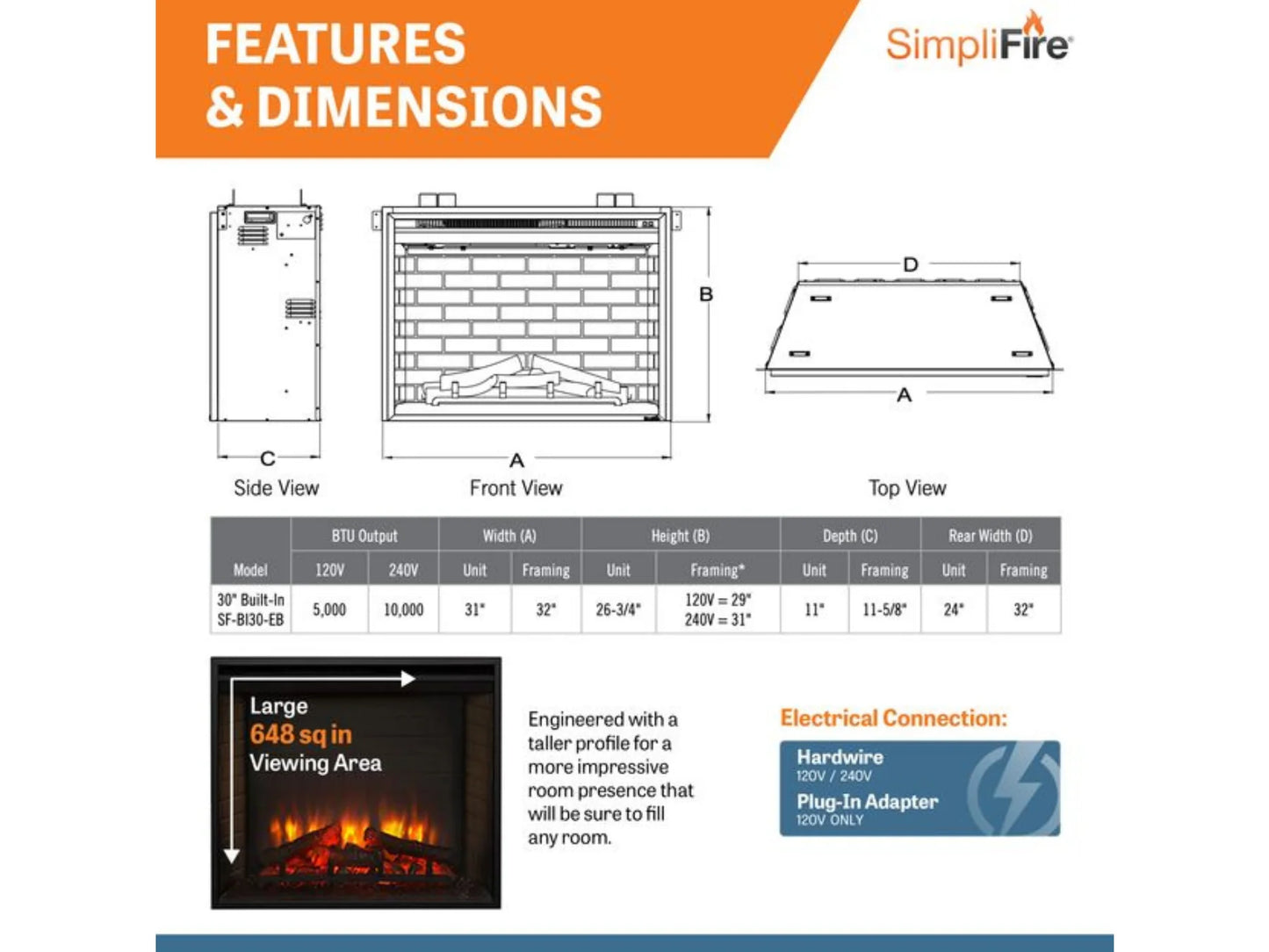 FEATURES & DIMENSIONS

SimpliFire

B

D

A

C

A

Side View

Front View

Top View

| Model | BTU Output 120V | BTU Output 240V | Width (A) Unit | Width (A) Framing | Height (B) Unit | Height (B) Framing* | Depth (C) Unit | Depth (C) Framing | Rear Width (D) Unit | Rear Width (D) Framing |
|---|---|---|---|---|---|---|---|---|---|---|
| 30" Built-In SF-BI30-EB | 5,000 | 10,000 | 31" | 32" | 26-3/4" | 120V = 29" 240V = 31" | 11" | 11-5/8" | 24" | 32" |

Large
648 sq in
Viewing Area

Engineered with a taller profile for a more impressive room presence that will be sure to fill any room.

Electrical Connection:

Hardwire
120V / 240V

Plug-In Adapter
120V ONLY