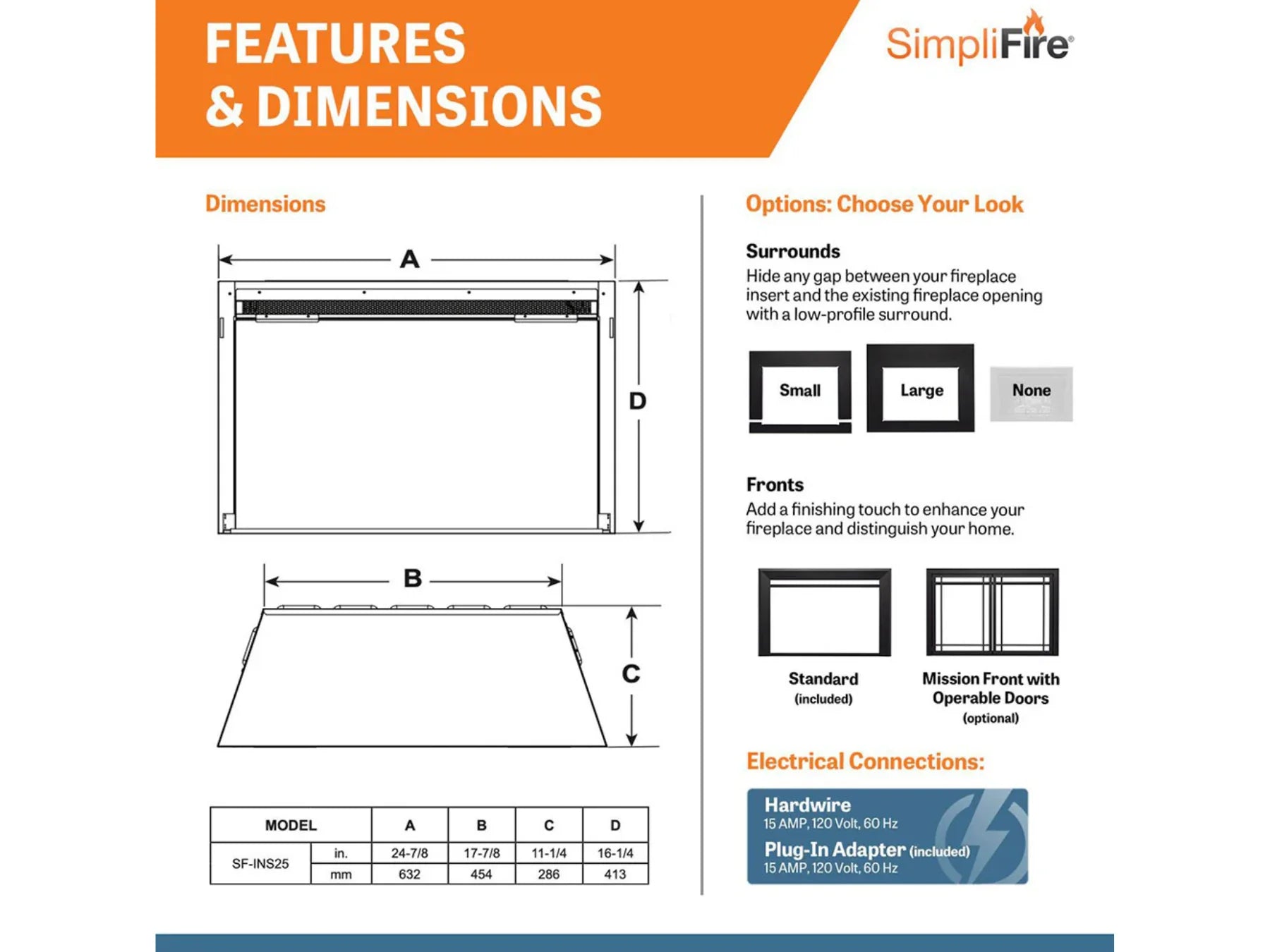 FEATURES & DIMENSIONS

SimpliFire®

Dimensions

A

D

B

C

| MODEL | | A | B | C | D |
|---|---|---|---|---|---|
| SF-INS25 | in. | 24-7/8 | 17-7/8 | 11-1/4 | 16-1/4 |
| | mm | 632 | 454 | 286 | 413 |

Options: Choose Your Look

Surrounds
Hide any gap between your fireplace insert and the existing fireplace opening with a low-profile surround.

Small

Large

None

Fronts
Add a finishing touch to enhance your fireplace and distinguish your home.

Standard
(included)

Mission Front with Operable Doors
(optional)

Electrical Connections:

Hardwire
15 AMP, 120 Volt, 60 Hz
Plug-In Adapter (included)
15 AMP, 120 Volt, 60 Hz