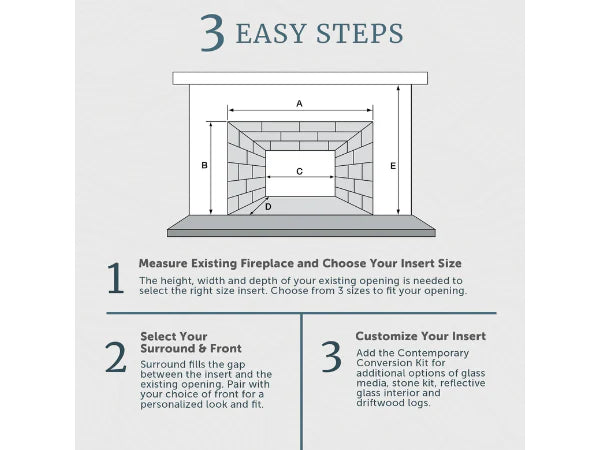 3 EASY STEPS

A

B

C

D

E

1

Measure Existing Fireplace and Choose Your Insert Size

The height, width and depth of your existing opening is needed to select the right size insert. Choose from 3 sizes to fit your opening.

2

Select Your Surround & Front

Surround fills the gap between the insert and the existing opening. Pair with your choice of front for a personalized look and fit.

3

Customize Your Insert

Add the Contemporary Conversion Kit for additional options of glass media, stone kit, reflective glass interior and driftwood logs.