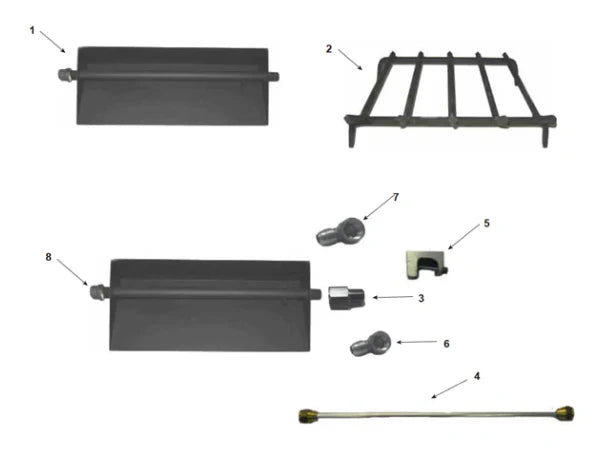 1
2
7
5
8
3
6
4