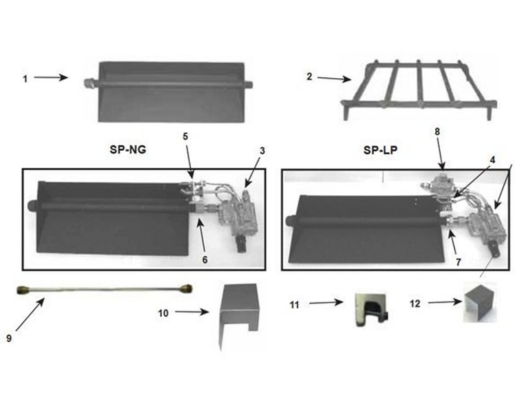 1

2

SP-NG

5

3

6

SP-LP

8

4

7

9

10

11

12