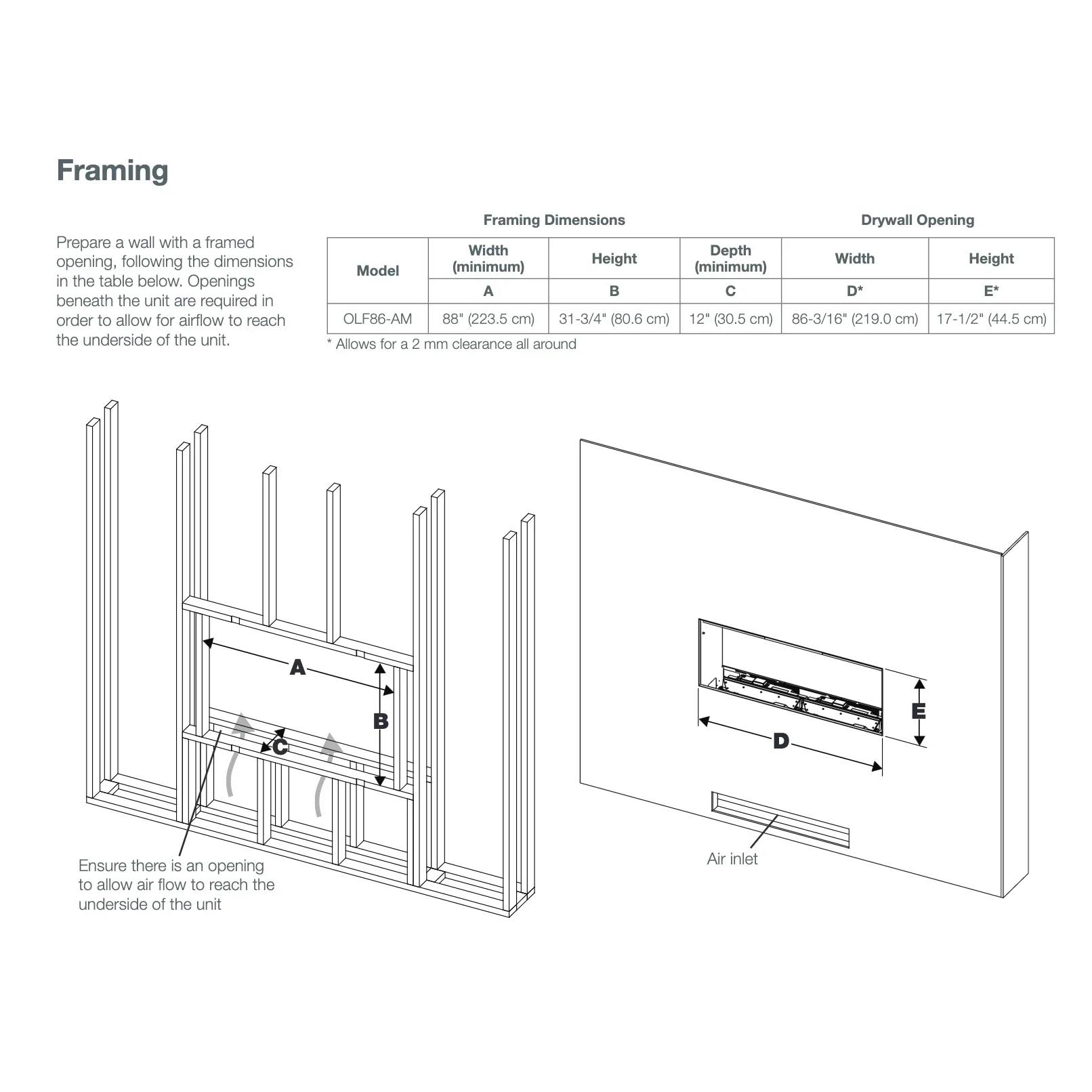 Framing

Prepare a wall with a framed opening, following the dimensions in the table below. Openings beneath the unit are required in order to allow for airflow to reach the underside of the unit.

Framing Dimensions

Drywall Opening

| Model | Width (minimum) | Height | Depth (minimum) | Width | Height |
|---|---|---|---|---|---|
| | A | B | C | D* | E* |
| OLF86-AM | 88" (223.5 cm) | 31-3/4" (80.6 cm) | 12" (30.5 cm) | 86-3/16" (219.0 cm) | 17-1/2" (44.5 cm) |

* Allows for a 2 mm clearance all around

A

B

C

Ensure there is an opening to allow air flow to reach the underside of the unit

E

D

Air inlet